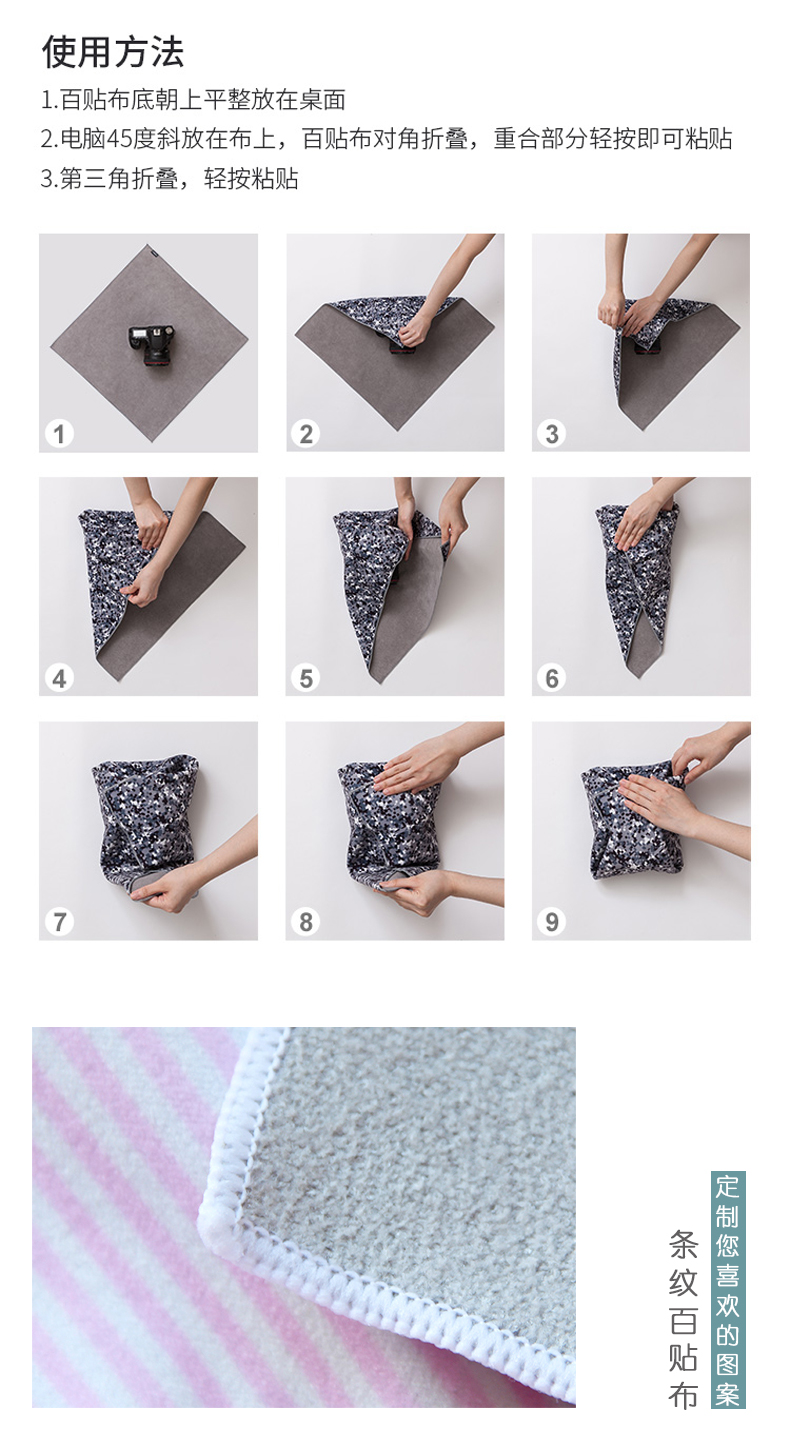 使用方法
1.百贴布底朝上平整放在桌面
2.电脑45度斜放在布上，百贴布对角折叠，重合部分轻按即可粘贴
3.第三角折叠，轻按粘贴

1

2

3

4

5

6

7

8

9

定制您喜欢的图案

条纹百贴布